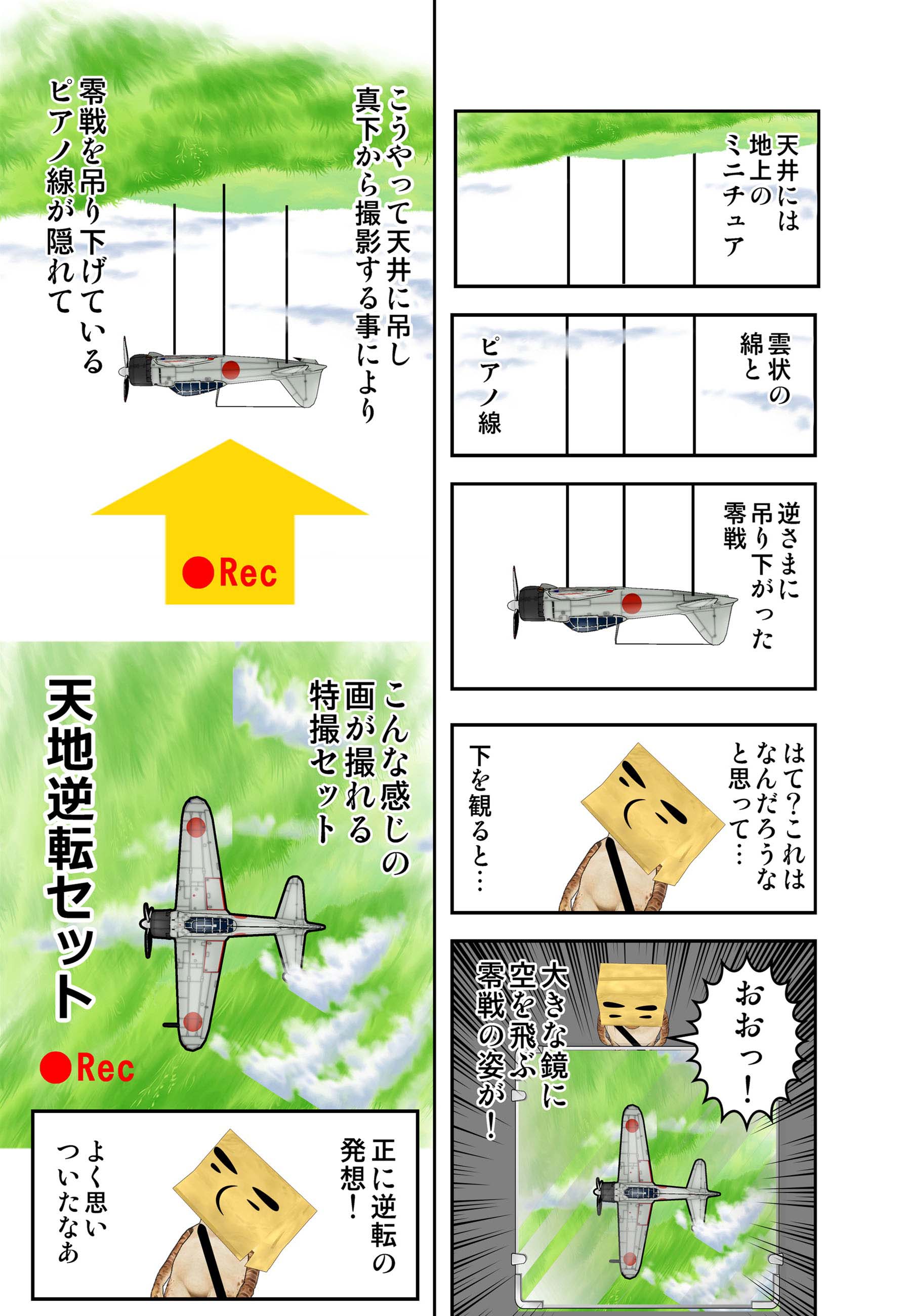 天井には地上のミニチュア

雲状の綿と

ピアノ線

逆さまに吊り下がった零戦

はて?これはなんだろうなと思って…

下を観ると…

おおっ!

大きな鏡に空を飛ぶ零戦の姿が!

こうやって天井に吊し真下から撮影する事により

零戦を吊り下げているピアノ線が隠れて

●Rec

こんな感じの画が撮れる特撮セット

天地逆転セット

●Rec

正に逆転の発想!

よく思いついたなあ