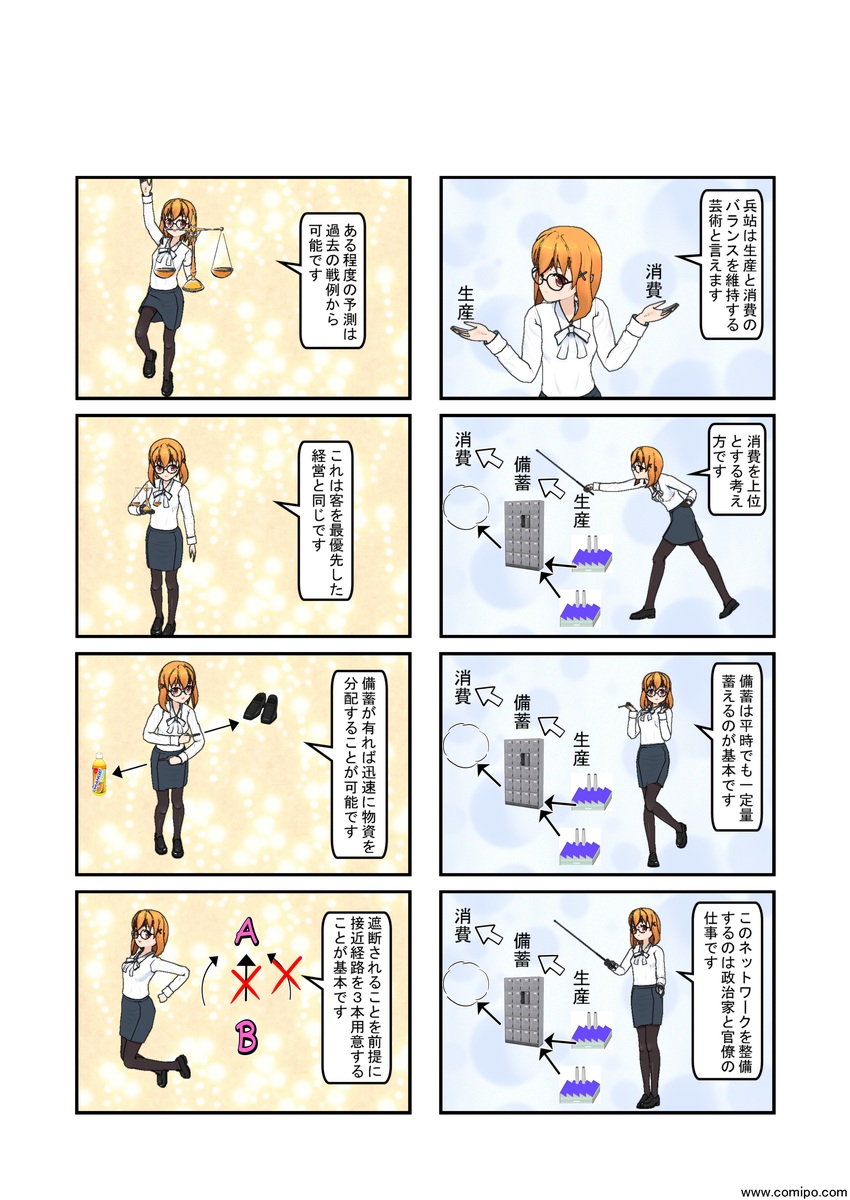 兵站は生産と消費のバランスを維持する芸術と言えます

消費

生産

消費を上位とする考え方です

消費

備蓄

生産

備蓄は平時でも一定量蓄えるのが基本です

消費

備蓄

生産

このネットワークを整備するのは政治家と官僚の仕事です

消費

備蓄

生産

ある程度の予測は過去の戦例から可能です

これは客を最優先した経営と同じです

備蓄が有れば迅速に物資を分配することが可能です

遮断されることを前提に接近経路を3本用意することが基本です

A

B

www.comipo.com